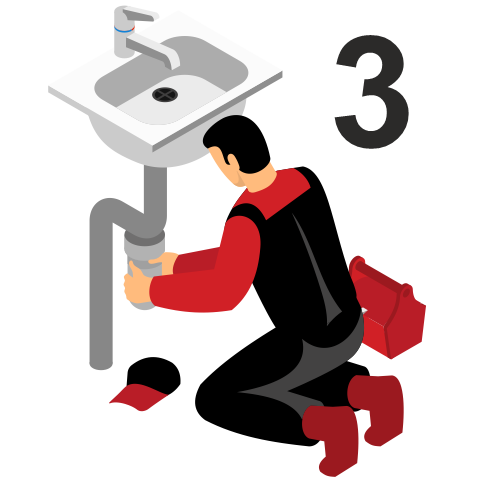 3