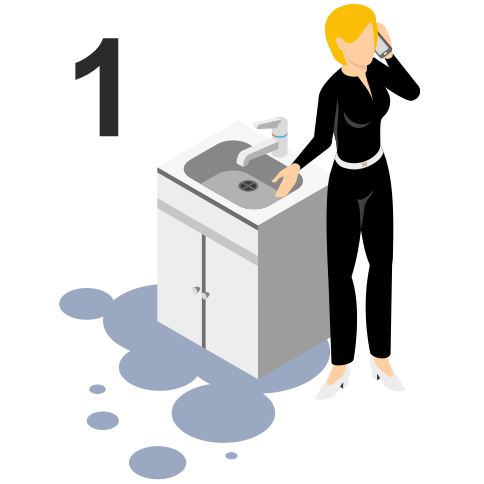 1